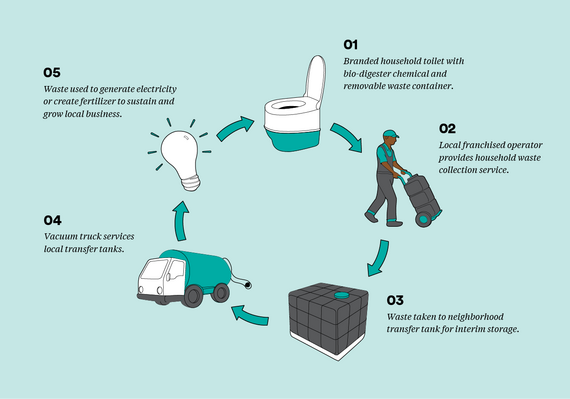 01
Branded household toilet with bio-digester chemical and removable waste container.

02
Local franchised operator provides household waste collection service.

03
Waste taken to neighborhood transfer tank for interim storage.

04
Vacuum truck services local transfer tanks.

05
Waste used to generate electricity or create fertilizer to sustain and grow local business.